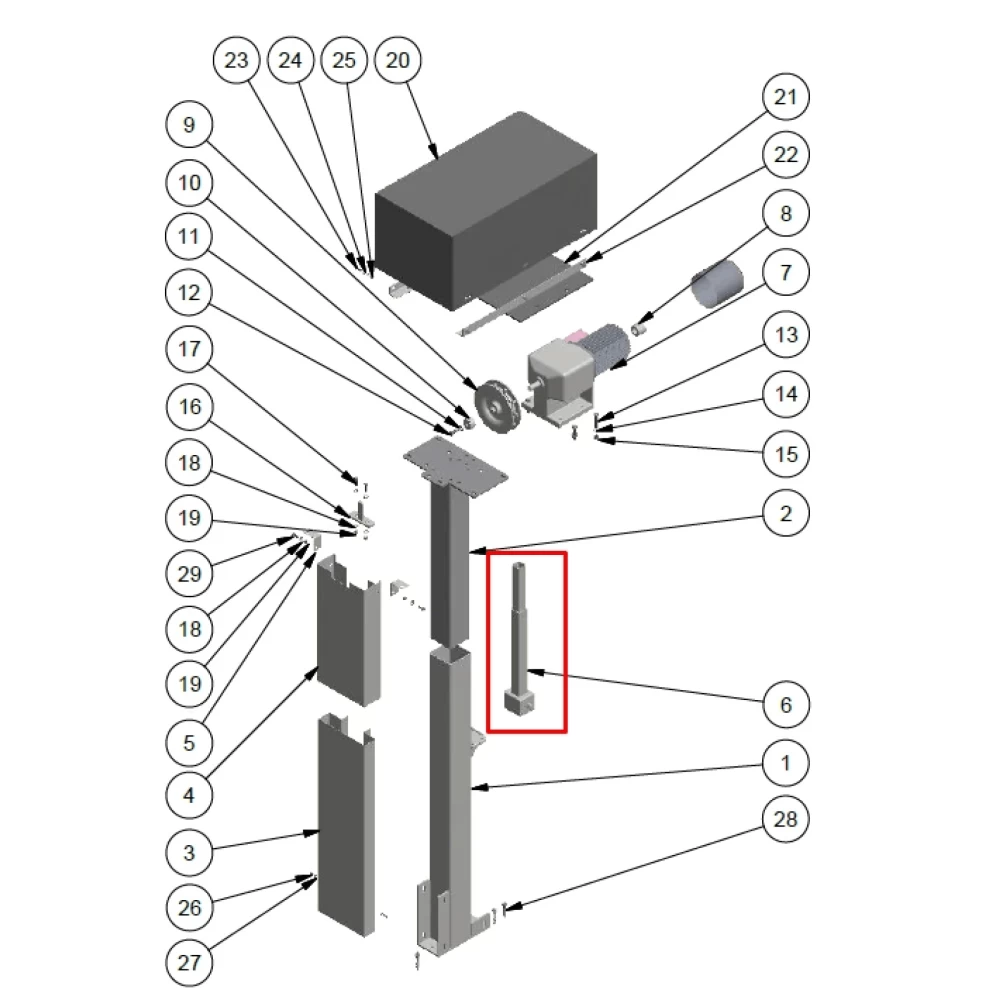 23
24
25
20
9
10
11
12
17
16
18
19
29
18
19
5
4
3
26
27
21
22
8
7
13
14
15
2
6
1
28