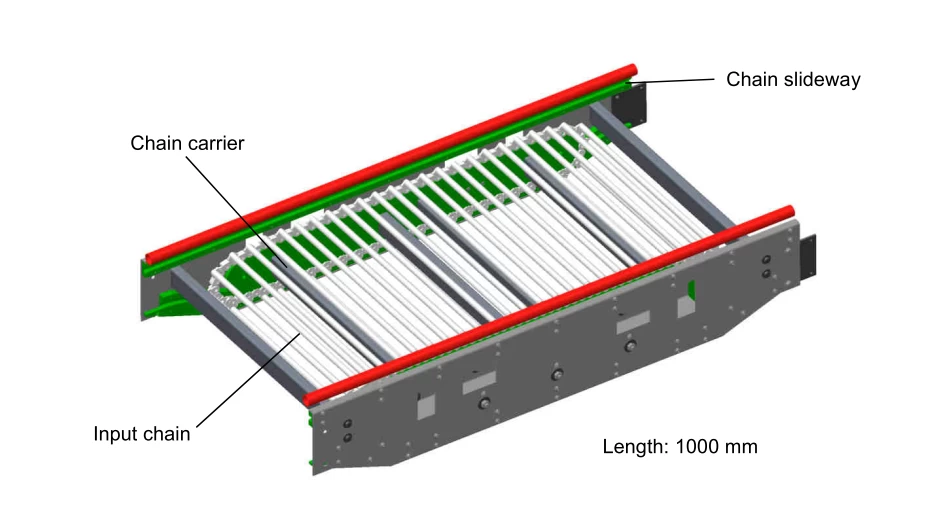 Chain slideway

Chain carrier

Input chain

Length: 1000 mm